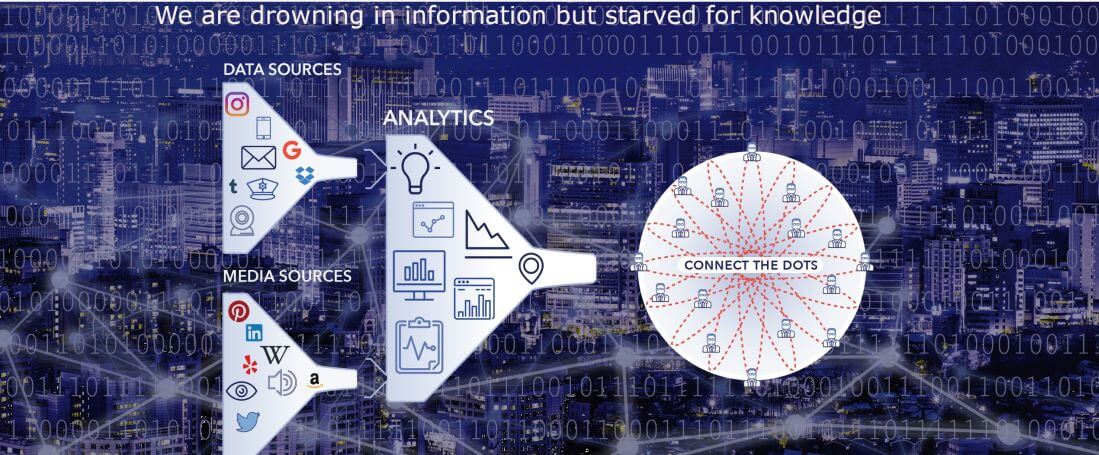 We are drowning in information but starved for knowledge

DATA SOURCES

ANALYTICS

MEDIA SOURCES

CONNECT THE DOTS